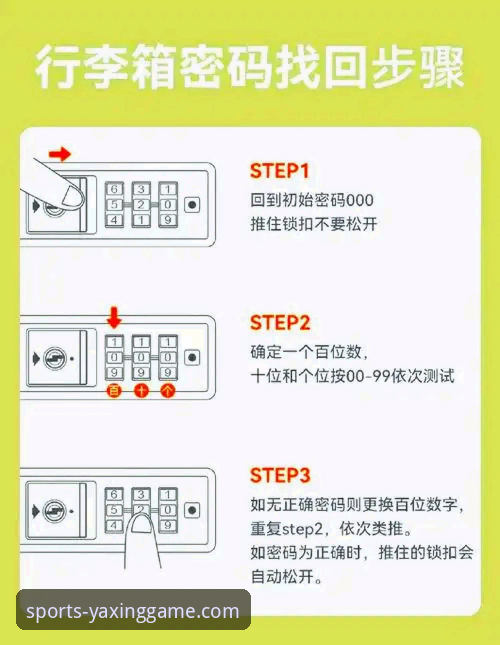 行李箱密码找回步骤

6 3 1
5 2 0
4 1 9

STEP1
回到初始密码000
推住锁扣不要松开

1 1 1
0 0 0
9 9 9
百 十 个

STEP2
确定一个百位数，
十位和个位按00-99依次测试

6 3 1
5 2 0
4 1 9

STEP3
如无正确密码则更换百位数字，
重复step2，依次类推。
如密码为正确时，推住的锁扣会自动松开。

sports-yaxinggame.com